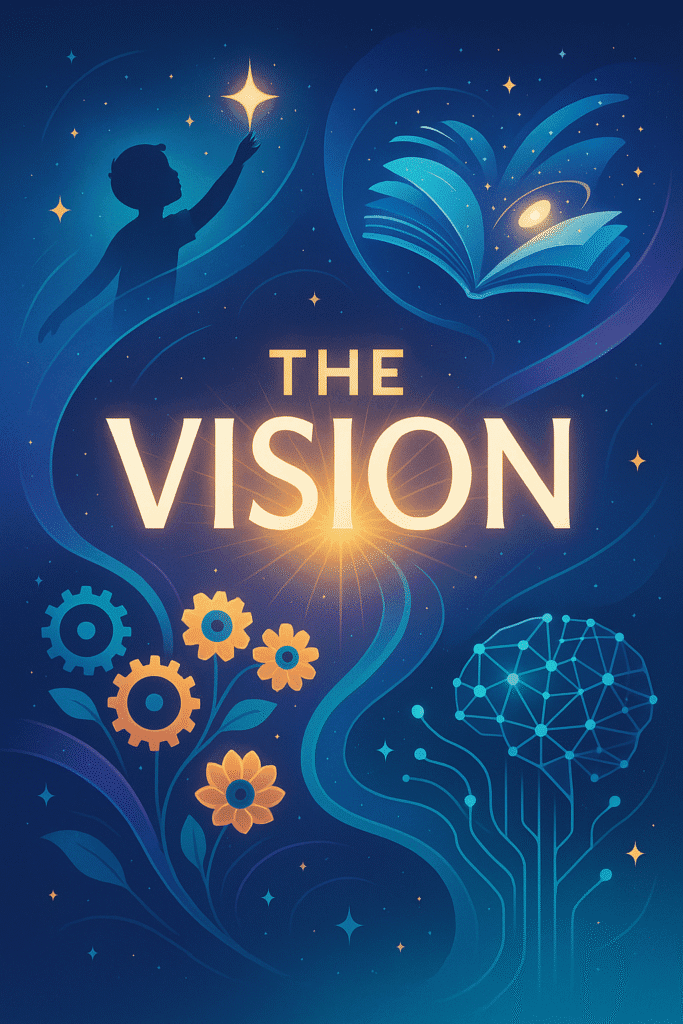 THE VISION