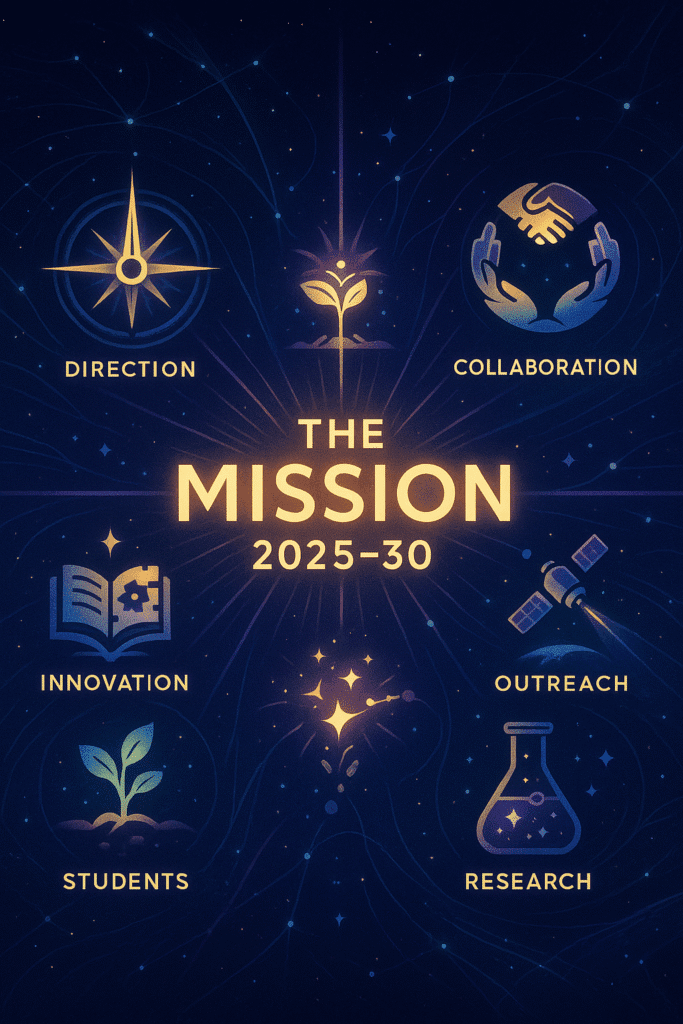 DIRECTION

COLLABORATION

THE
MISSION
2025–30

INNOVATION

OUTREACH

STUDENTS

RESEARCH